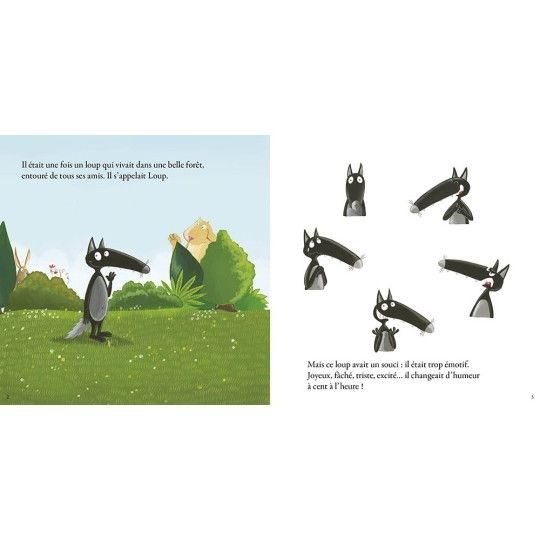 Il était une fois un loup qui vivait dans une belle forêt, entouré de tous ses amis. Il s'appelait Loup.

2

Mais ce loup avait un souci : il était trop émotif. Joyeux, fâché, triste, excité... il changeait d'humeur à cent à l'heure !

3